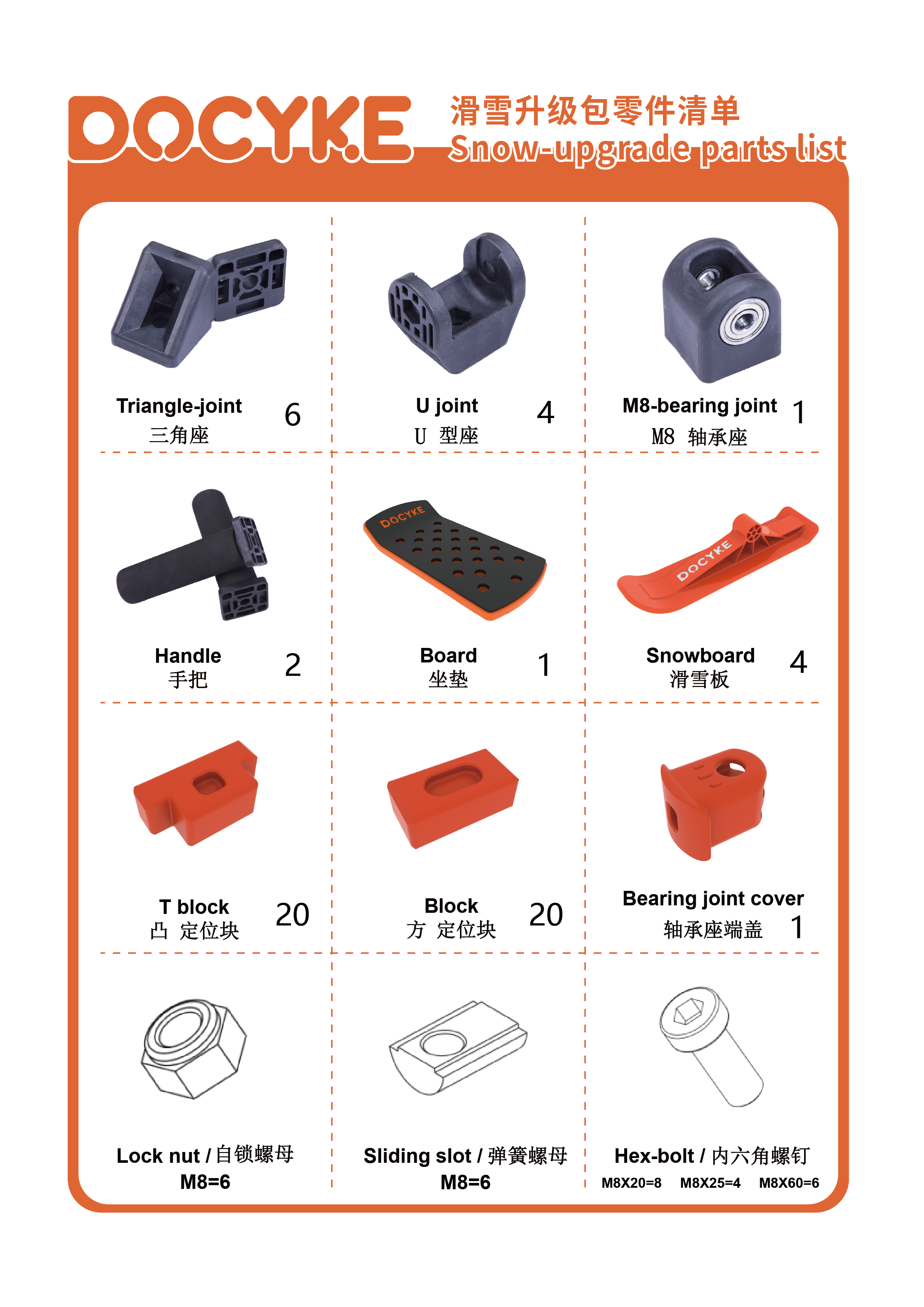 DOCYKE

滑雪升级包零件清单
Snow-upgrade parts list

Triangle-joint
三角座
6

U joint
U 型座
4

M8-bearing joint
M8 轴承座
1

DOCYKE

DOCYKE

Handle
手把
2

Board
坐垫
1

Snowboard
滑雪板
4

T block
凸 定位块
20

Block
方 定位块
20

Bearing joint cover
轴承座端盖
1

Lock nut / 自锁螺母
M8=6

Sliding slot / 弹簧螺母
M8=6

Hex-bolt / 内六角螺钉
M8X20=8 M8X25=4 M8X60=6